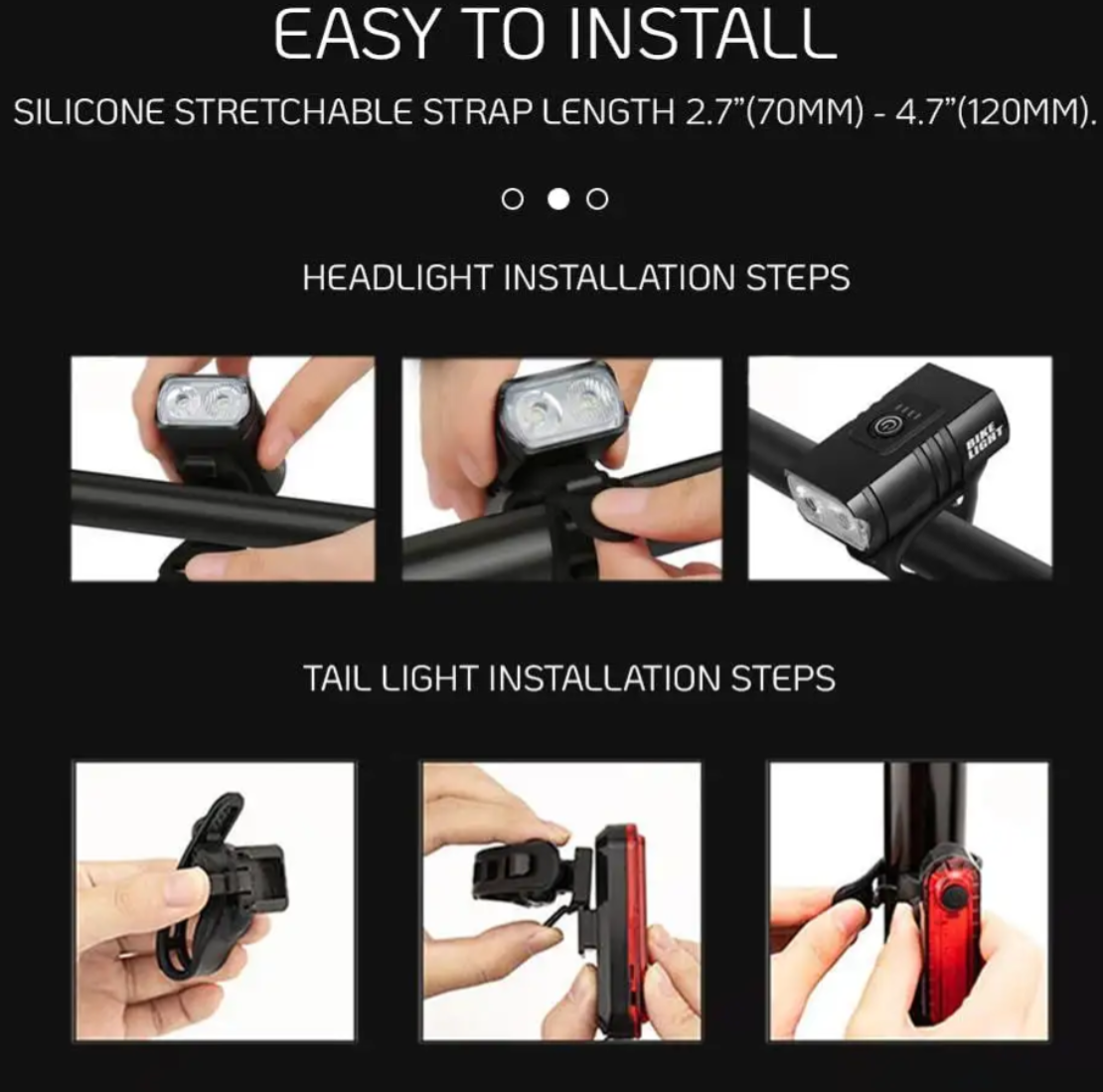 EASY TO INSTALL

SILICONE STRETCHABLE STRAP LENGTH 2.7"(70MM) - 4.7"(120MM).

HEADLIGHT INSTALLATION STEPS

BIKE LIGHT

TAIL LIGHT INSTALLATION STEPS